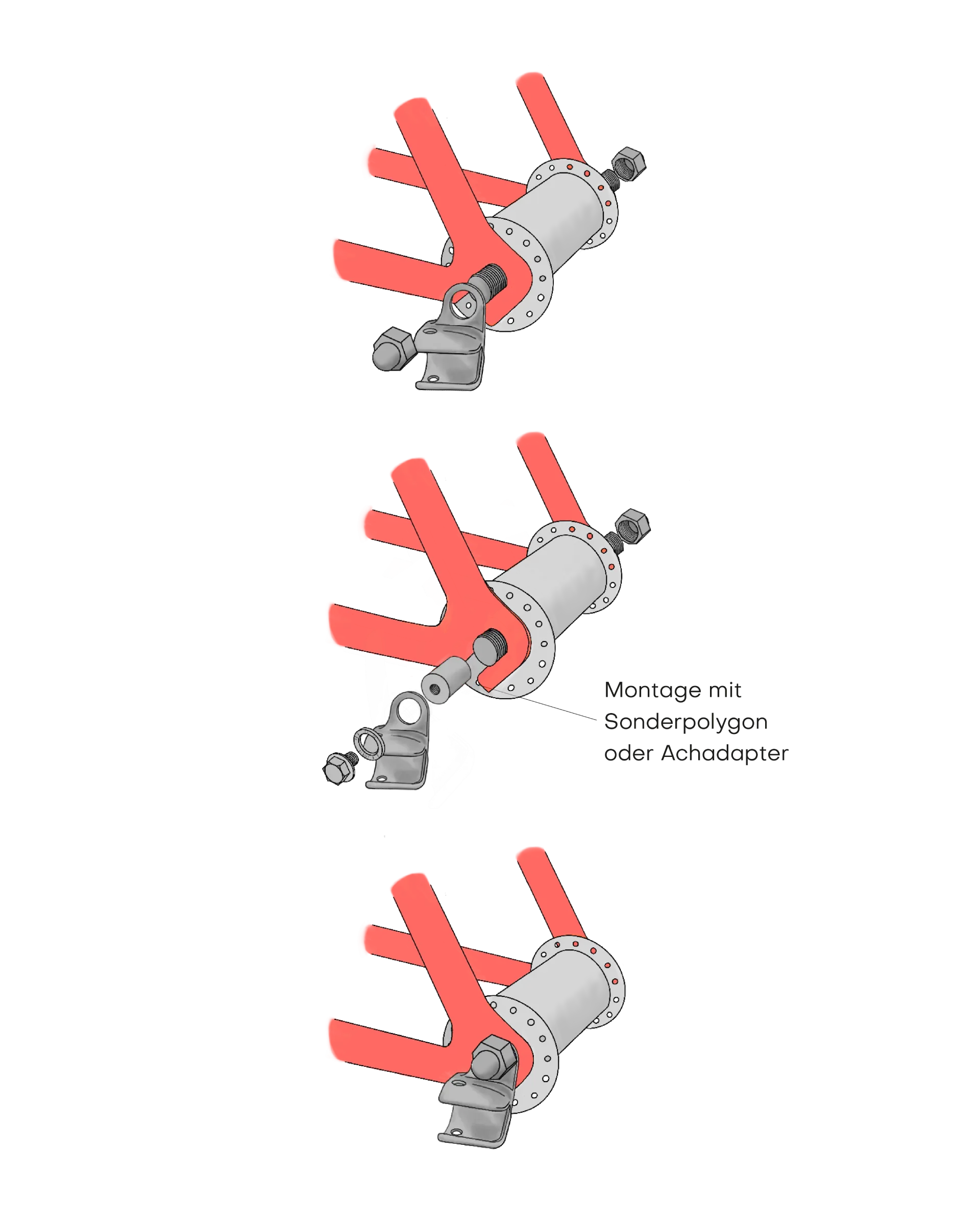 Montage mit Sonderpolygon oder Achadapter