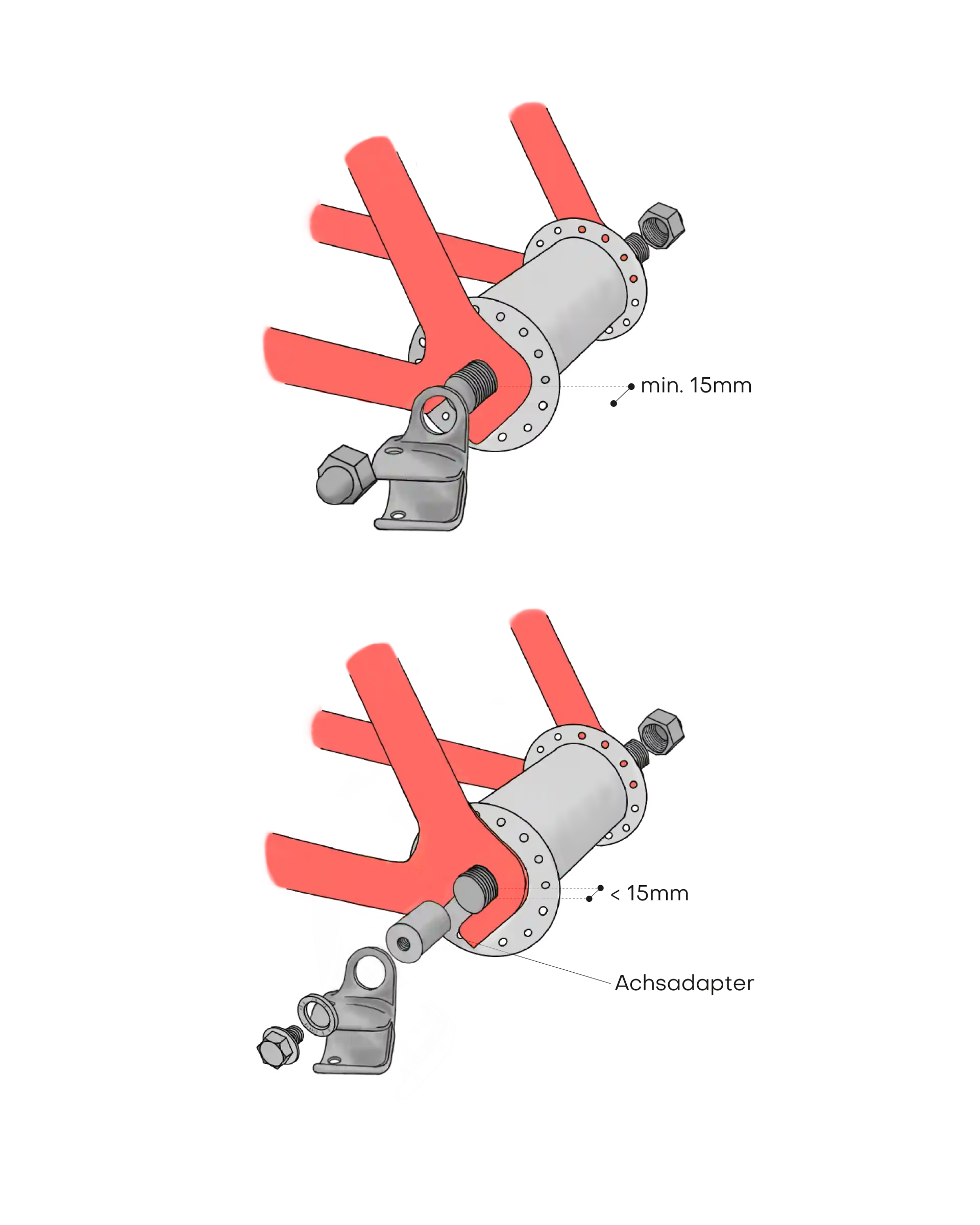 min. 15mm

< 15mm

Achsadapter