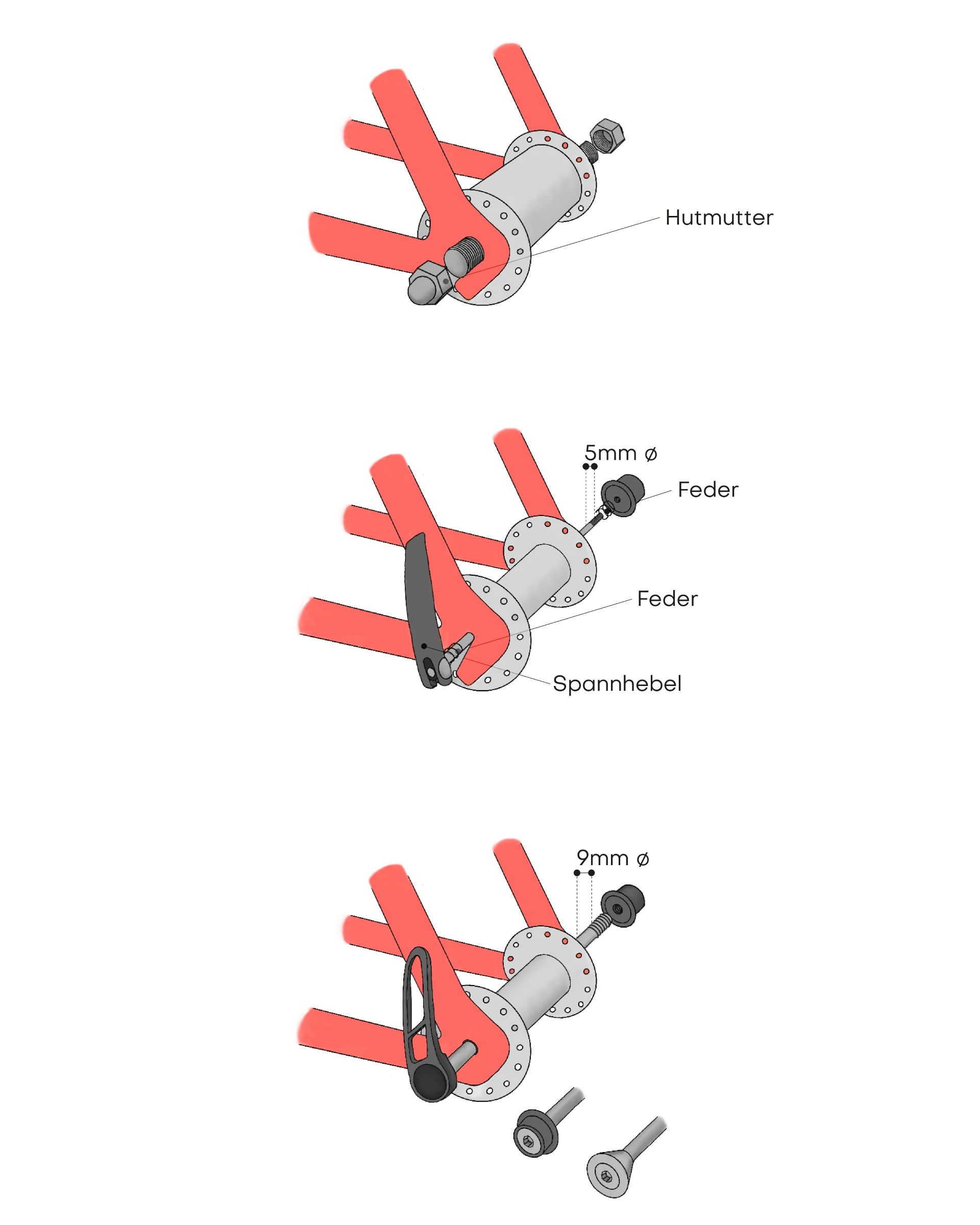 Hutmutter

5mm ø

Feder

Feder

Spannhebel

9mm ø